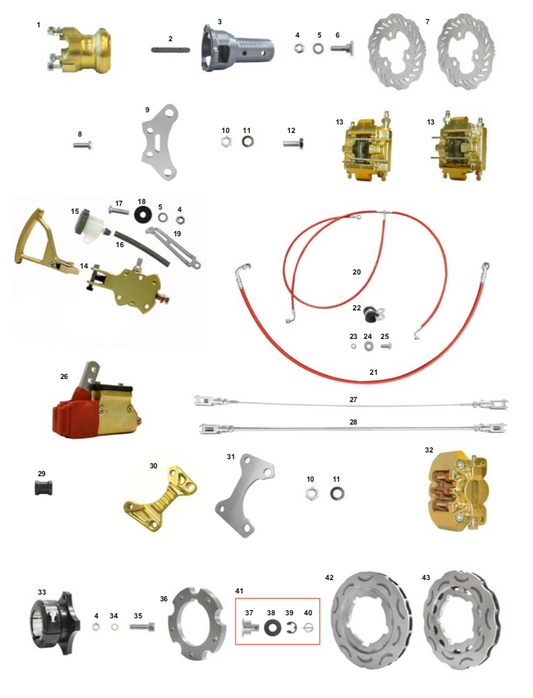 1
2
3
4
5
6
7
8
9
10
11
12
13
13
15
17
18
5
4
16
19
14
20
22
23
24
25
21
26
27
28
29
30
31
10
11
32
33
4
34
35
36
41
37
38
39
40
42
43