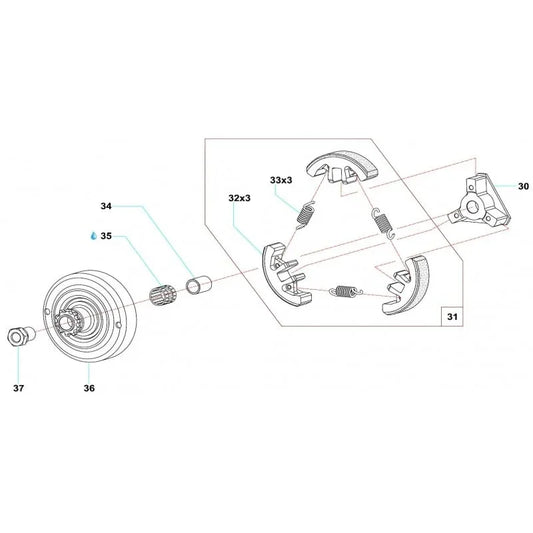 33x3

30

32x3

34

35

31

37

36